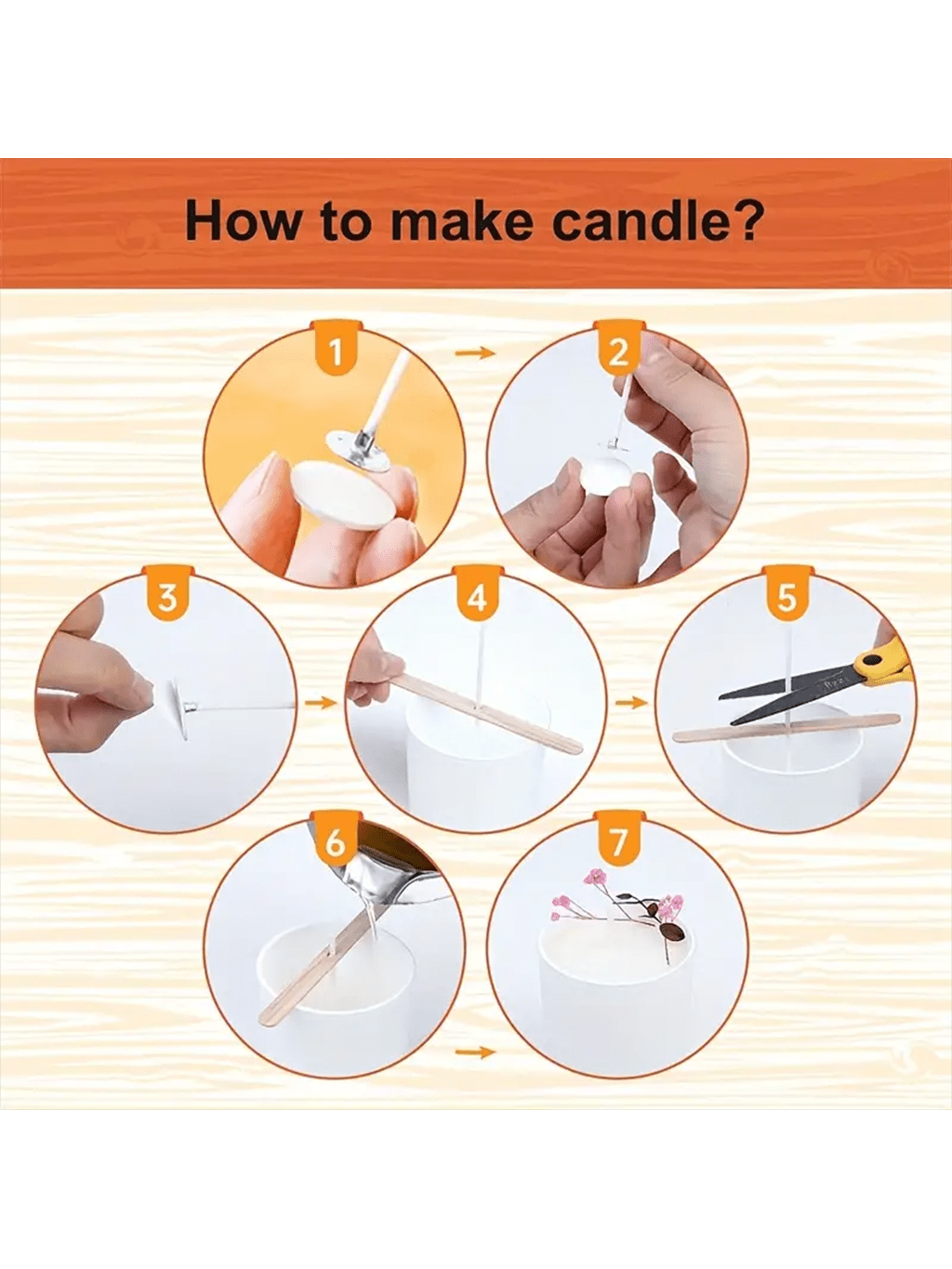 How to make candle?

1

2

3

4

5

6

7